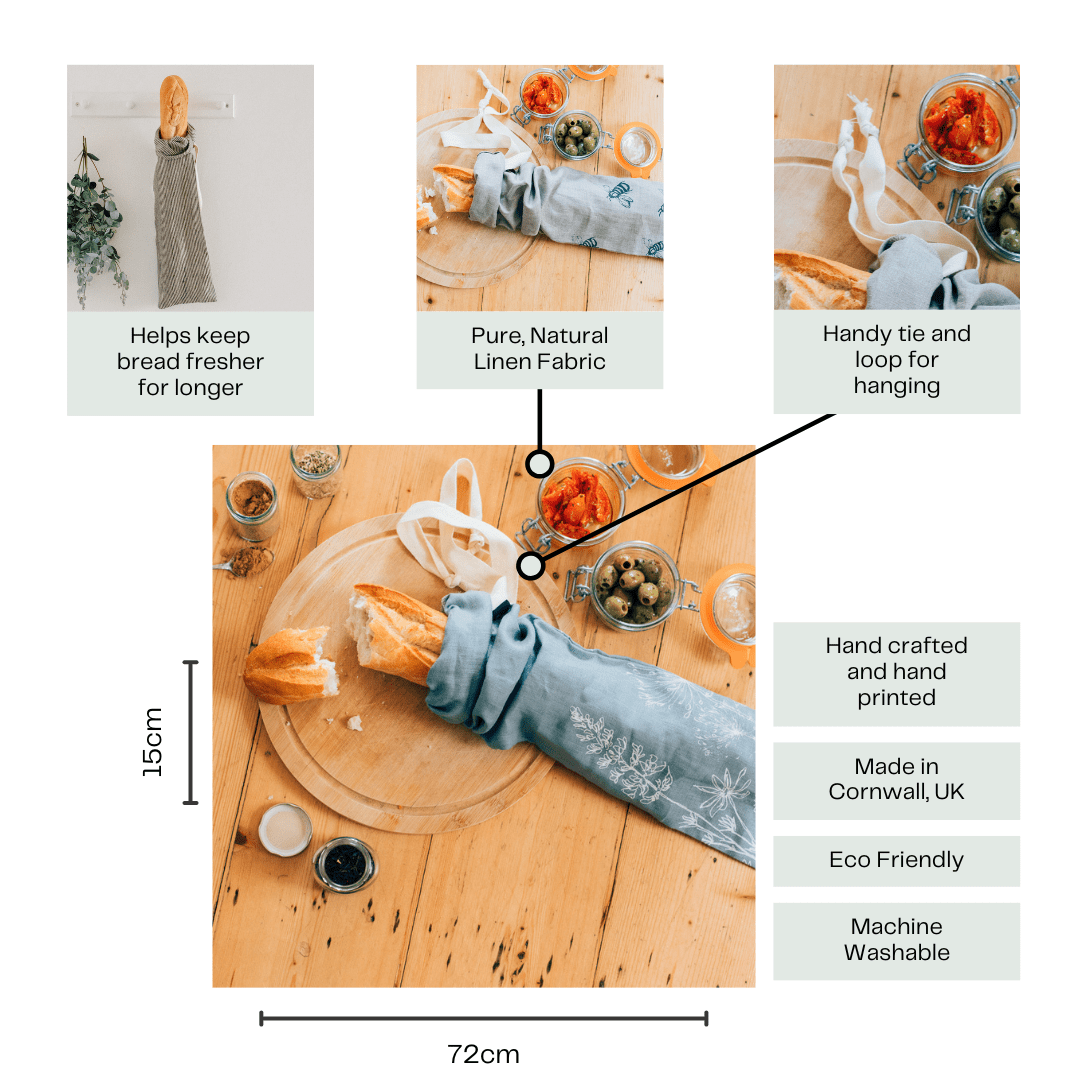 Helps keep bread fresher for longer

Pure, Natural Linen Fabric

Handy tie and loop for hanging

15cm

Hand crafted and hand printed

Made in Cornwall, UK

Eco Friendly

Machine Washable

72cm