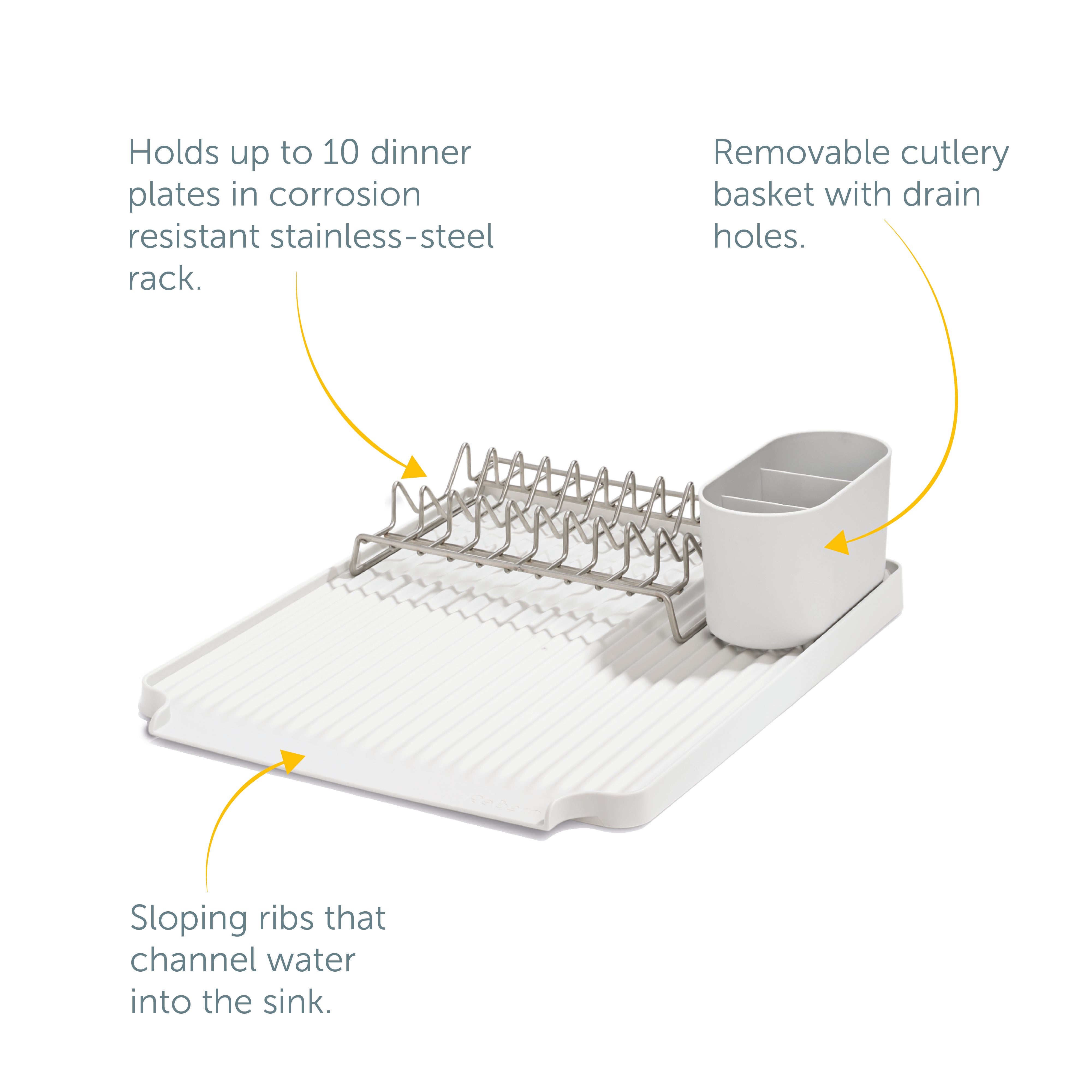 Holds up to 10 dinner plates in corrosion resistant stainless-steel rack.

Removable cutlery basket with drain holes.

Sloping ribs that channel water into the sink.