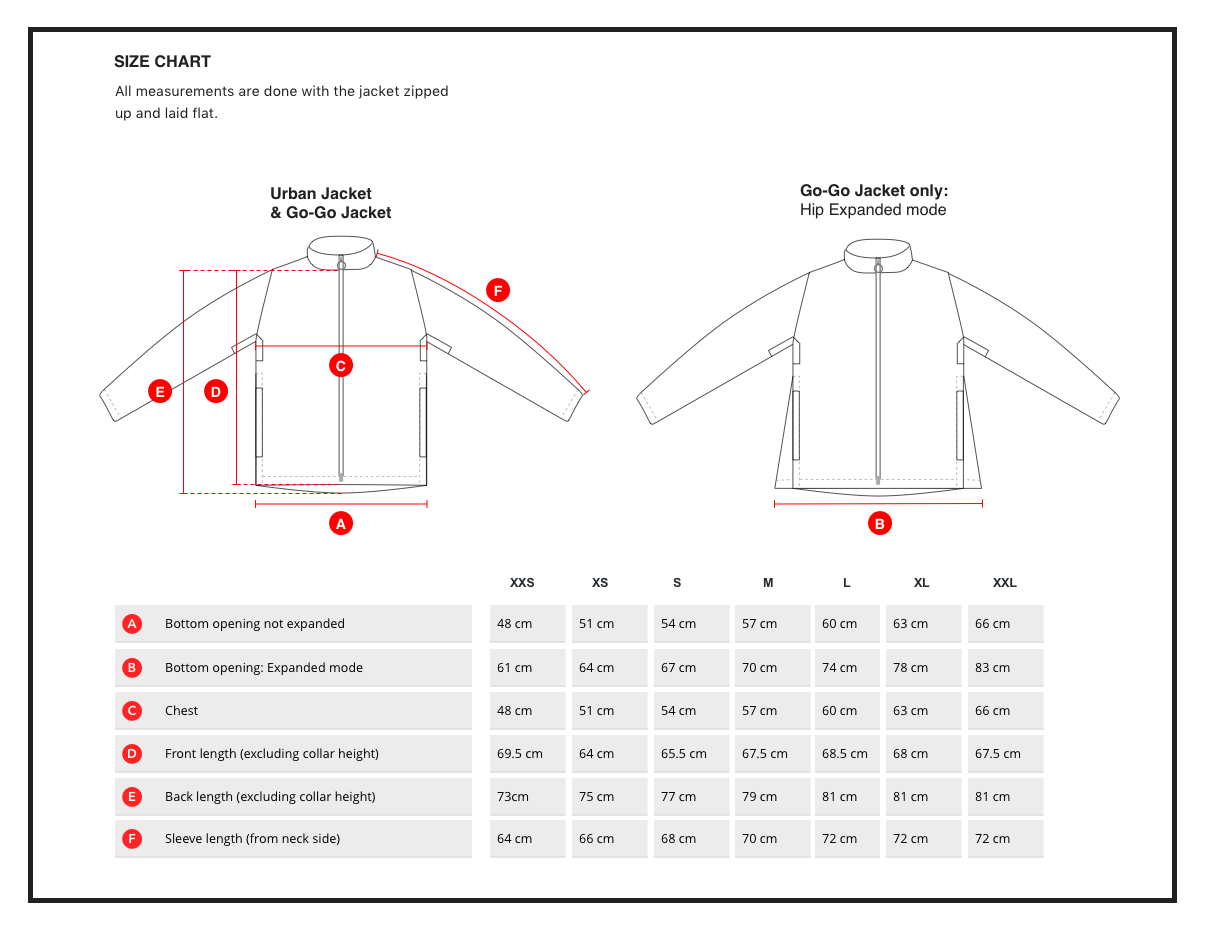 SIZE CHART

All measurements are done with the jacket zipped up and laid flat.

Urban Jacket
& Go-Go Jacket

F
C
E
D
A

Go-Go Jacket only:
Hip Expanded mode

B

| | | XXS | XS | S | M | L | XL | XXL |
|---|---|---|---|---|---|---|---|---|
| A | Bottom opening not expanded | 48 cm | 51 cm | 54 cm | 57 cm | 60 cm | 63 cm | 66 cm |
| B | Bottom opening: Expanded mode | 61 cm | 64 cm | 67 cm | 70 cm | 74 cm | 78 cm | 83 cm |
| C | Chest | 48 cm | 51 cm | 54 cm | 57 cm | 60 cm | 63 cm | 66 cm |
| D | Front length (excluding collar height) | 69.5 cm | 64 cm | 65.5 cm | 67.5 cm | 68.5 cm | 68 cm | 67.5 cm |
| E | Back length (excluding collar height) | 73cm | 75 cm | 77 cm | 79 cm | 81 cm | 81 cm | 81 cm |
| F | Sleeve length (from neck side) | 64 cm | 66 cm | 68 cm | 70 cm | 72 cm | 72 cm | 72 cm |