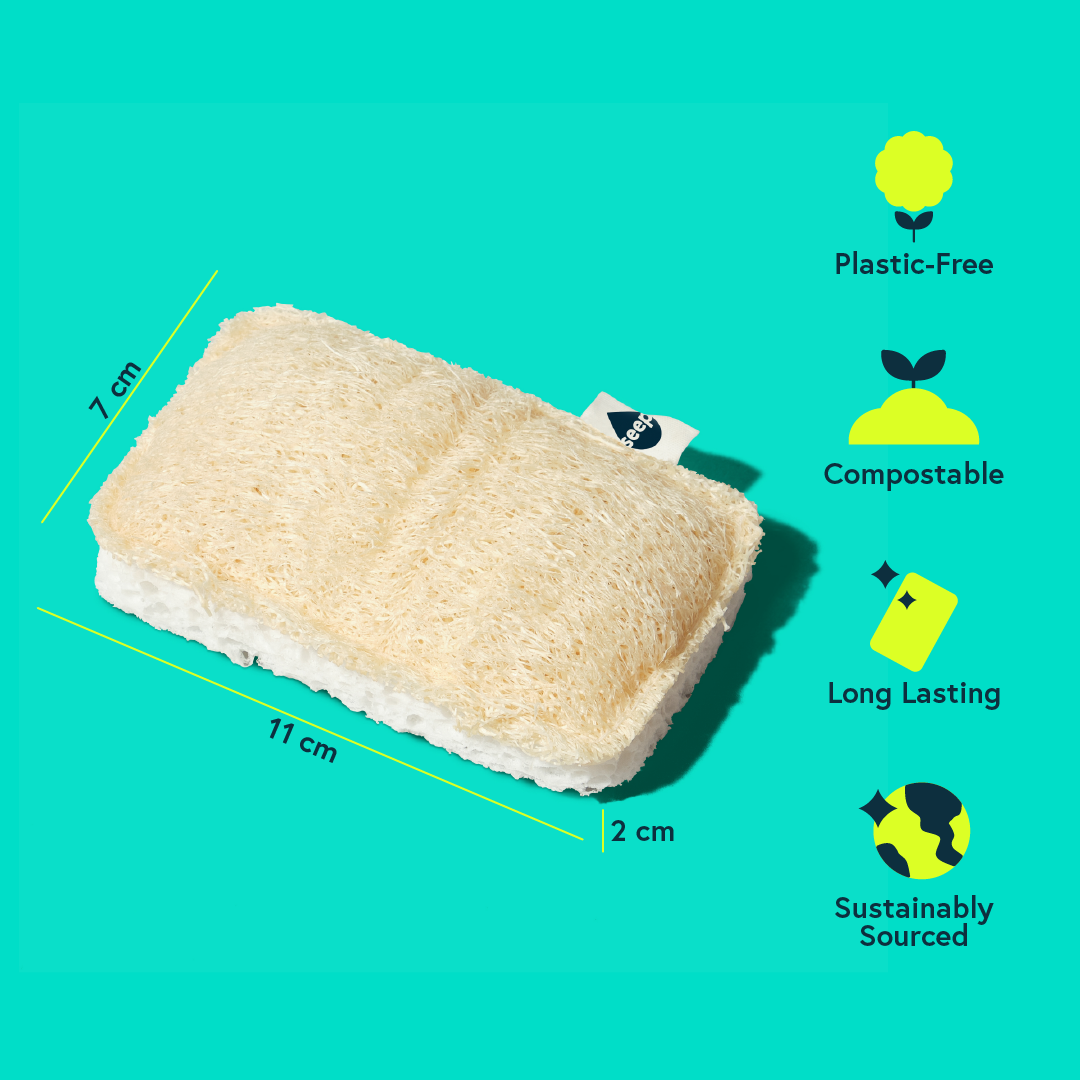 7 cm

seep

11 cm

2 cm

Plastic-Free

Compostable

Long Lasting

Sustainably Sourced